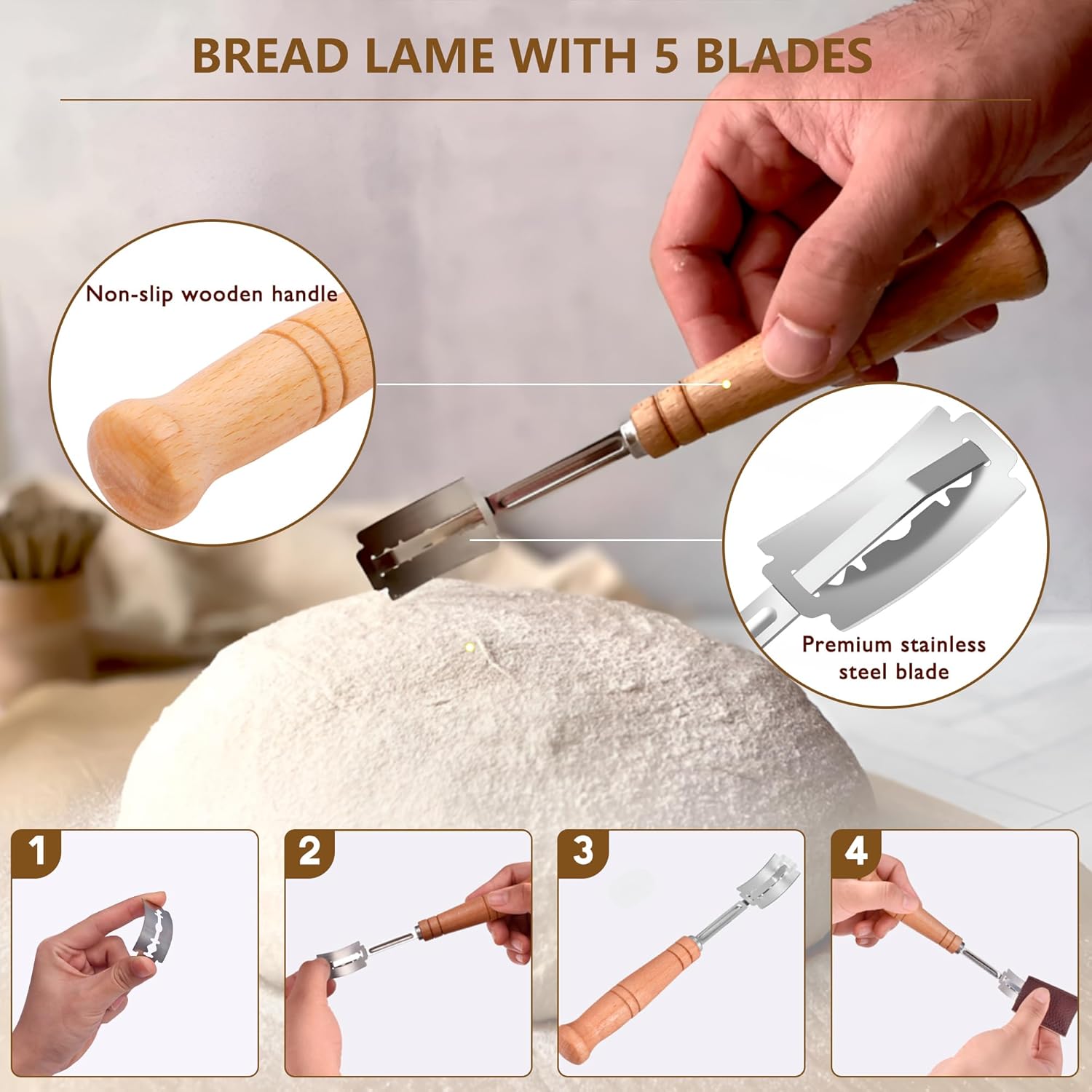 BREAD LAME WITH 5 BLADES

Non-slip wooden handle

Premium stainless steel blade

1

2

3

4